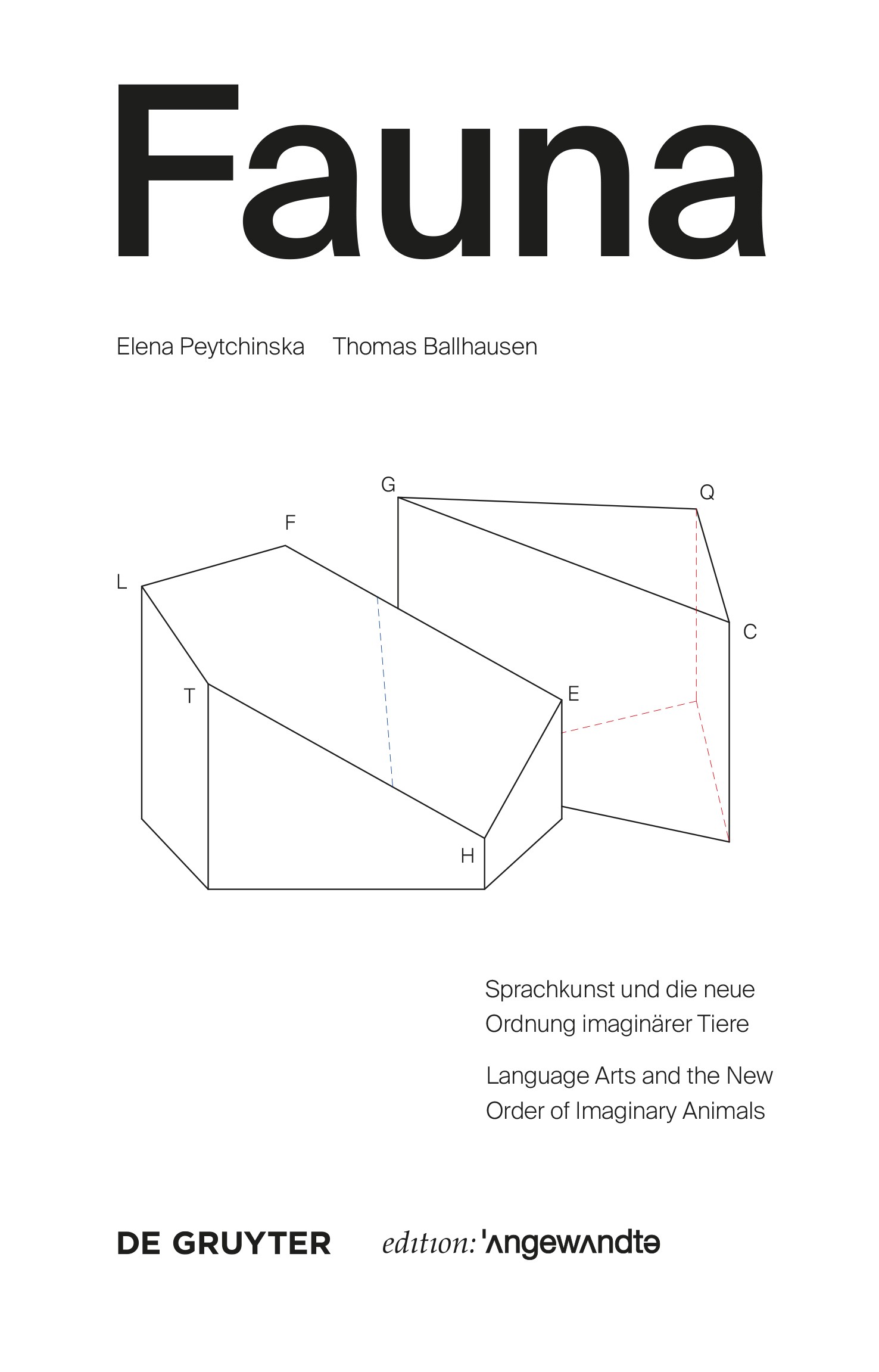 Fauna

Elena Peytchinska Thomas Ballhausen

G
Q
F
L
C
T
E
H

Sprachkunst und die neue Ordnung imaginärer Tiere

Language Arts and the New Order of Imaginary Animals

DE GRUYTER edition: 'ʌngewʌndtə